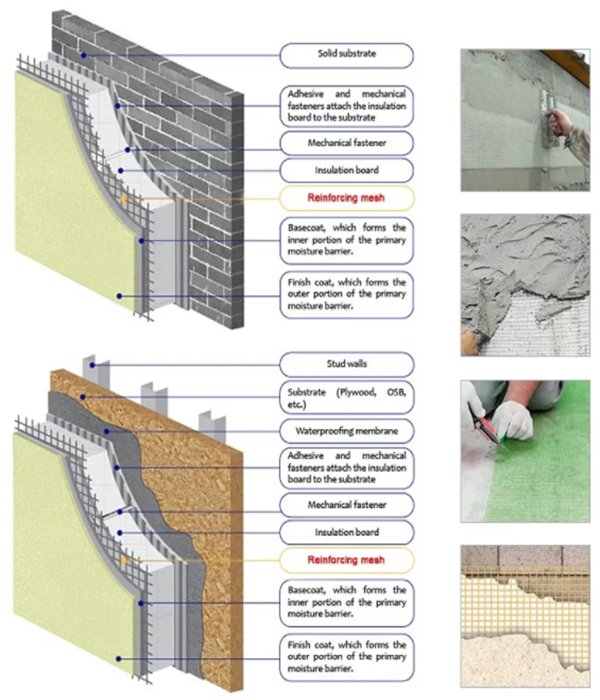 Solid substrate

Adhesive and mechanical fasteners attach the insulation board to the substrate

Mechanical fastener

Insulation board

Reinforcing mesh

Basecoat, which forms the inner portion of the primary moisture barrier.

Finish coat, which forms the outer portion of the primary moisture barrier.

Stud walls

Substrate (Plywood, OSB, etc.)

Waterproofing membrane

Adhesive and mechanical fasteners attach the insulation board to the substrate

Mechanical fastener

Insulation board

Reinforcing mesh

Basecoat, which forms the inner portion of the primary moisture barrier.

Finish coat, which forms the outer portion of the primary moisture barrier.